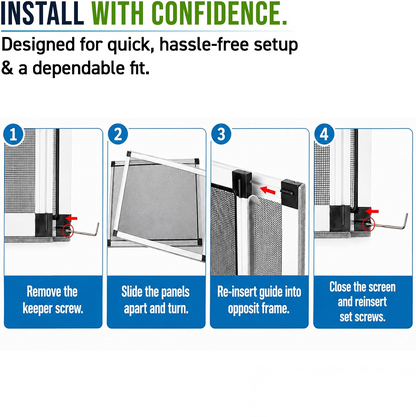 INSTALL WITH CONFIDENCE.

Designed for quick, hassle-free setup & a dependable fit.

1
Remove the keeper screw.

2
Slide the panels apart and turn.

3
Re-insert guide into opposit frame.

4
Close the screen and reinsert set screws.