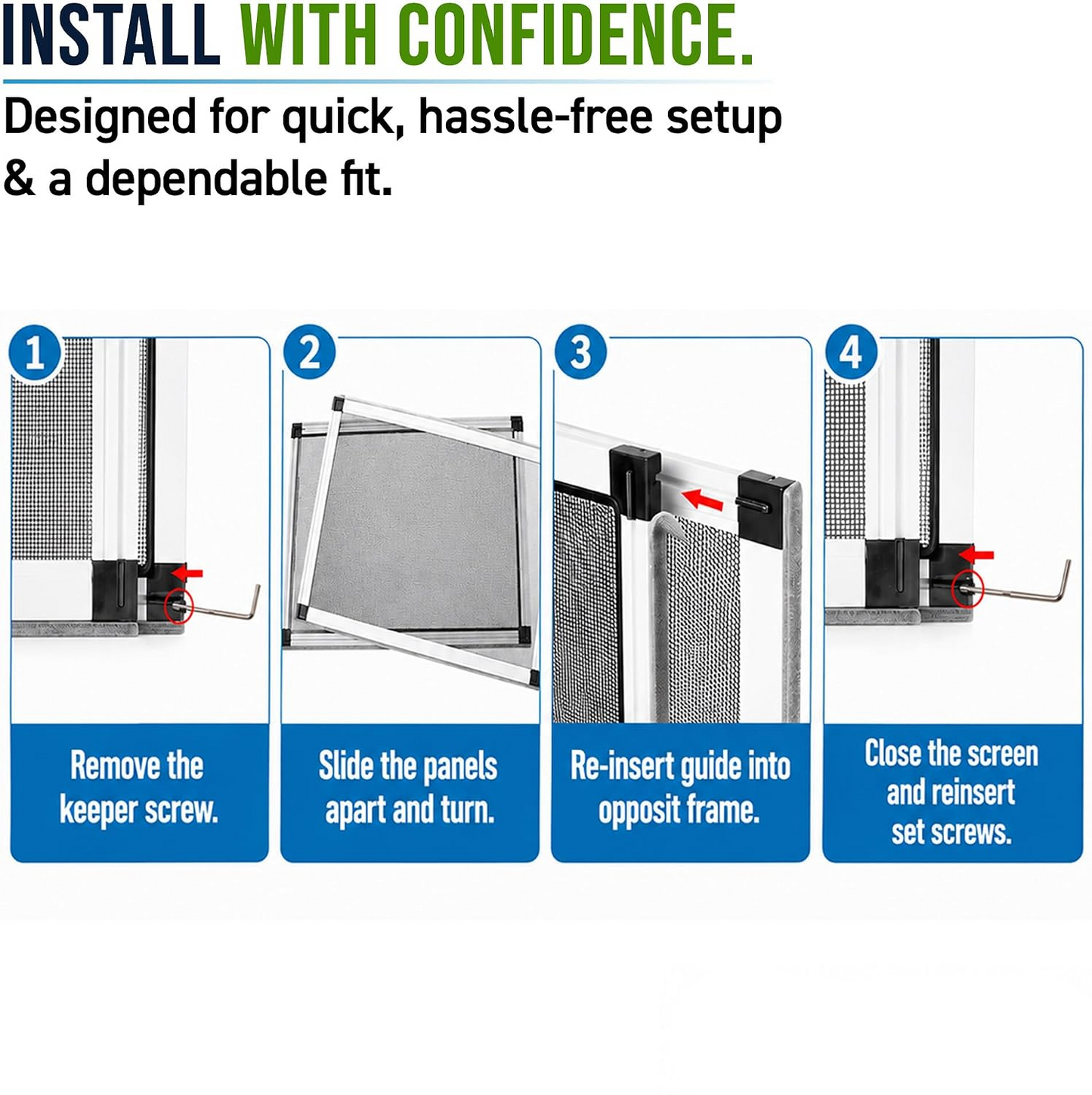 INSTALL WITH CONFIDENCE.

Designed for quick, hassle-free setup & a dependable fit.

1

Remove the keeper screw.

2

Slide the panels apart and turn.

3

Re-insert guide into opposit frame.

4

Close the screen and reinsert set screws.