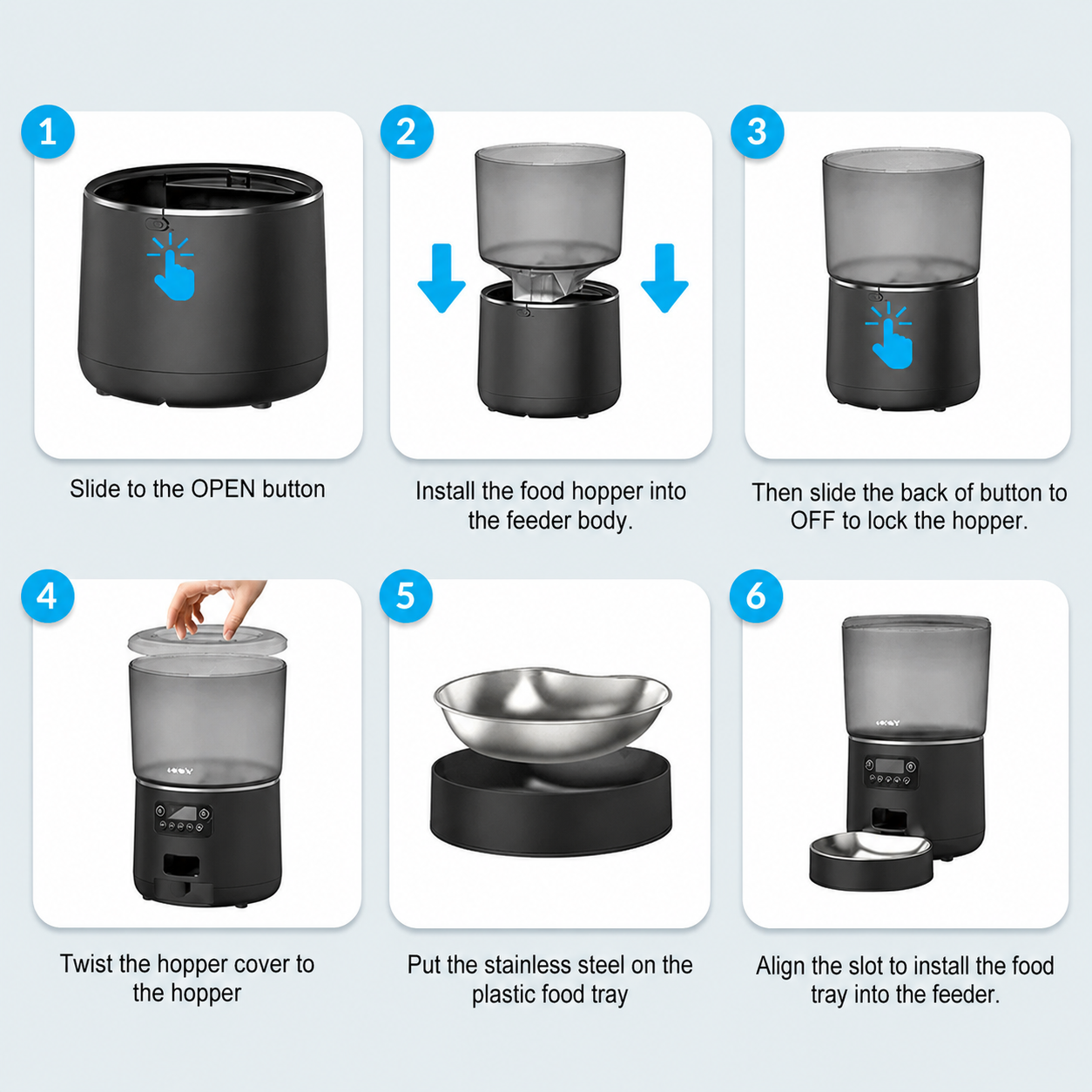 1

Slide to the OPEN button

2

Install the food hopper into the feeder body.

3

Then slide the back of button to OFF to lock the hopper.

4

Twist the hopper cover to the hopper

5

Put the stainless steel on the plastic food tray

6

Align the slot to install the food tray into the feeder.