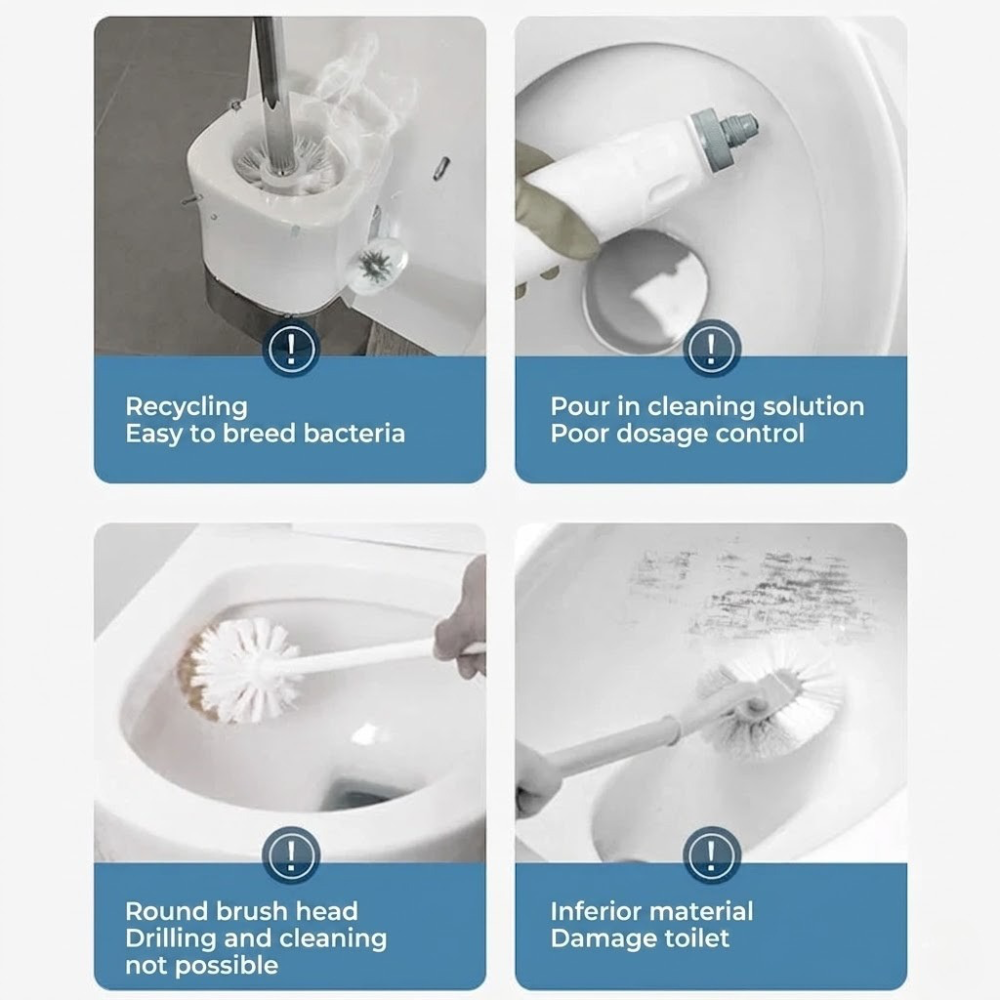 !

Recycling
Easy to breed bacteria

!

Pour in cleaning solution
Poor dosage control

!

Round brush head
Drilling and cleaning
not possible

!

Inferior material
Damage toilet