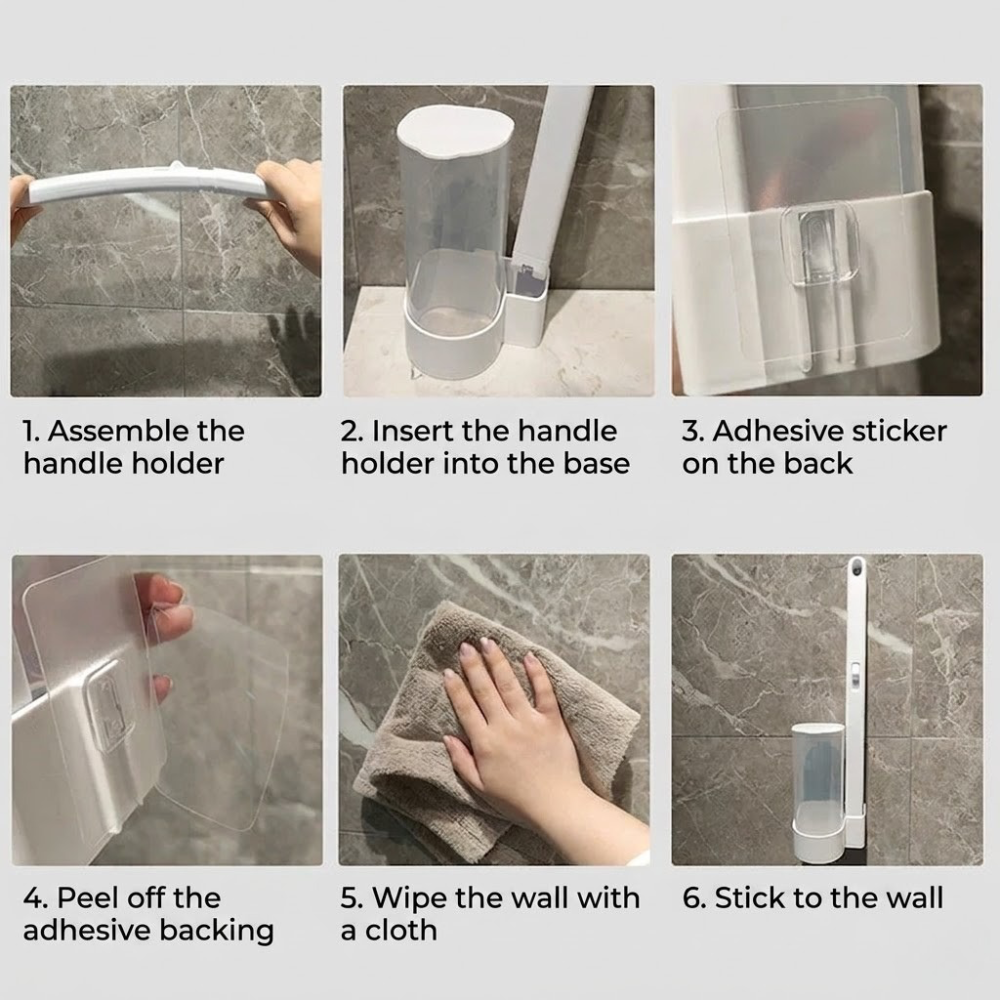 1. Assemble the handle holder

2. Insert the handle holder into the base

3. Adhesive sticker on the back

4. Peel off the adhesive backing

5. Wipe the wall with a cloth

6. Stick to the wall