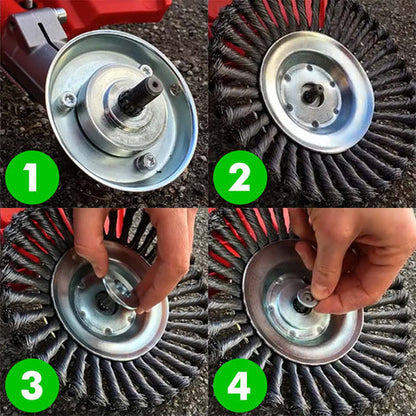 1

2

3

4