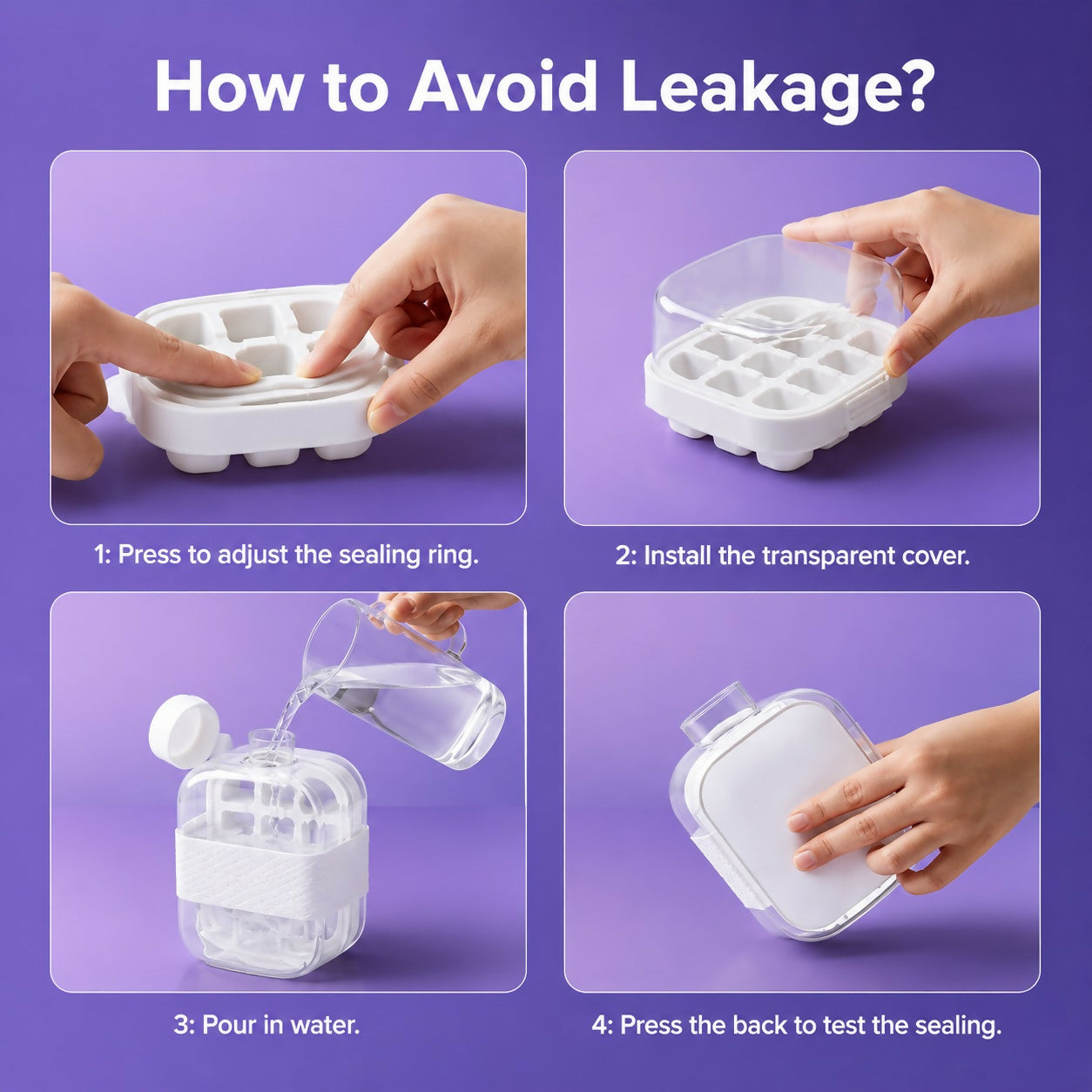 How to Avoid Leakage?

1: Press to adjust the sealing ring.

2: Install the transparent cover.

3: Pour in water.

4: Press the back to test the sealing.