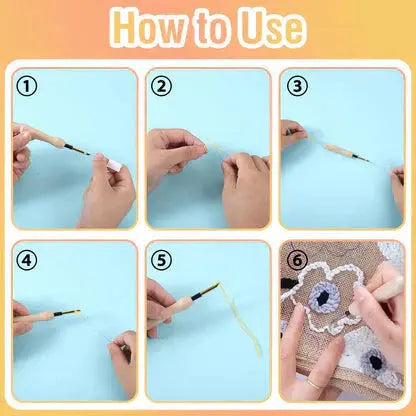 How to Use

①

②

③

④

⑤

⑥