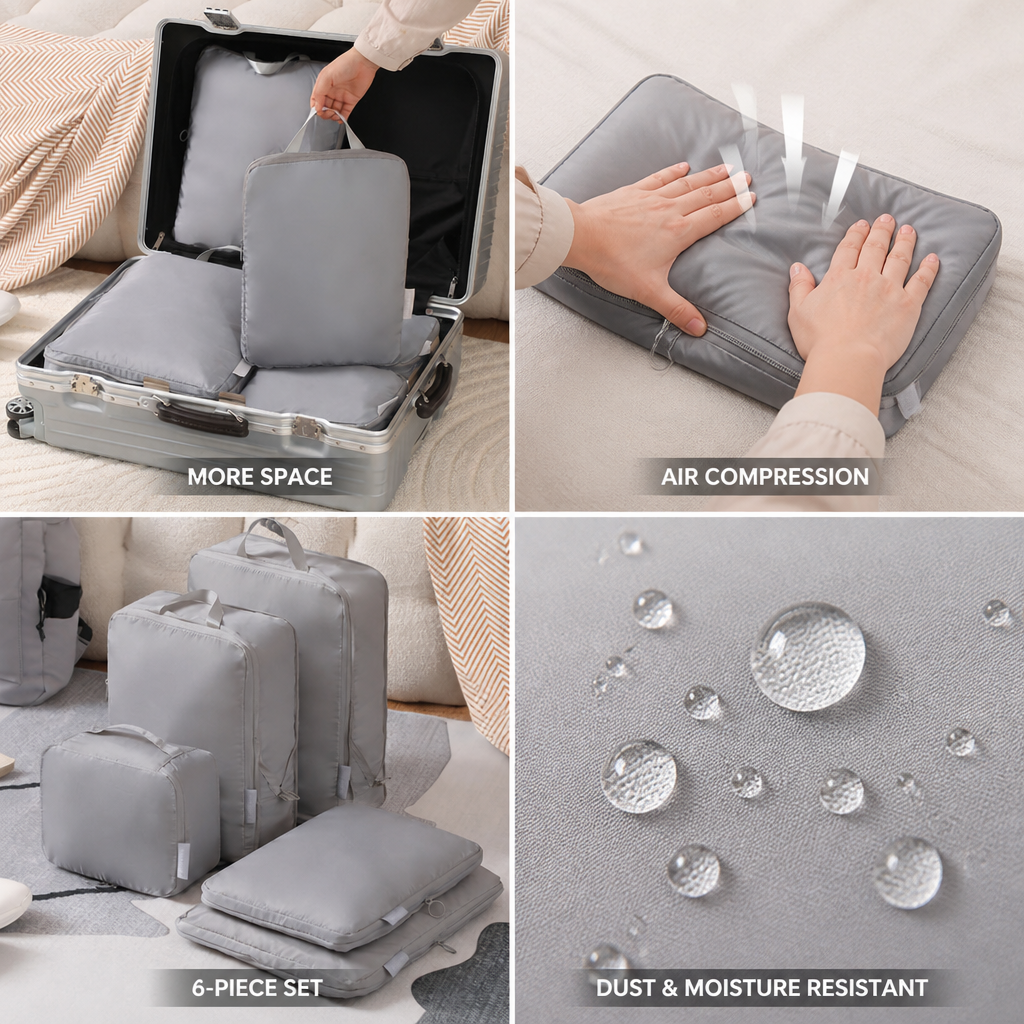 MORE SPACE

AIR COMPRESSION

6-PIECE SET

DUST & MOISTURE RESISTANT