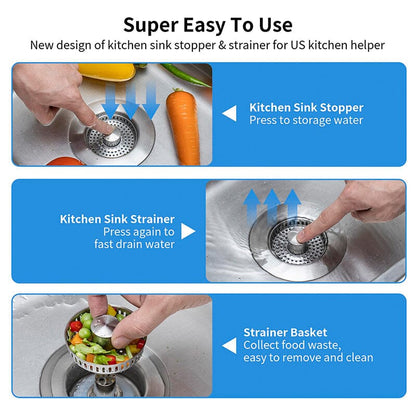 Super Easy To Use

New design of kitchen sink stopper & strainer for US kitchen helper

Kitchen Sink Stopper
Press to storage water

Kitchen Sink Strainer
Press again to fast drain water

Strainer Basket
Collect food waste, easy to remove and clean