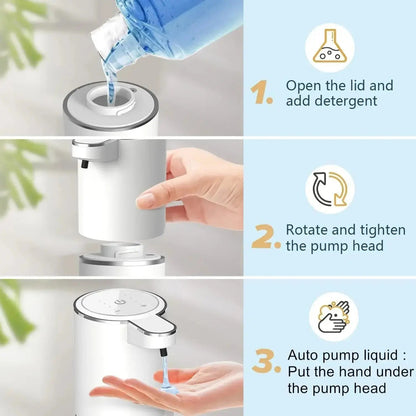 1. Open the lid and add detergent

2. Rotate and tighten the pump head

3. Auto pump liquid : Put the hand under the pump head